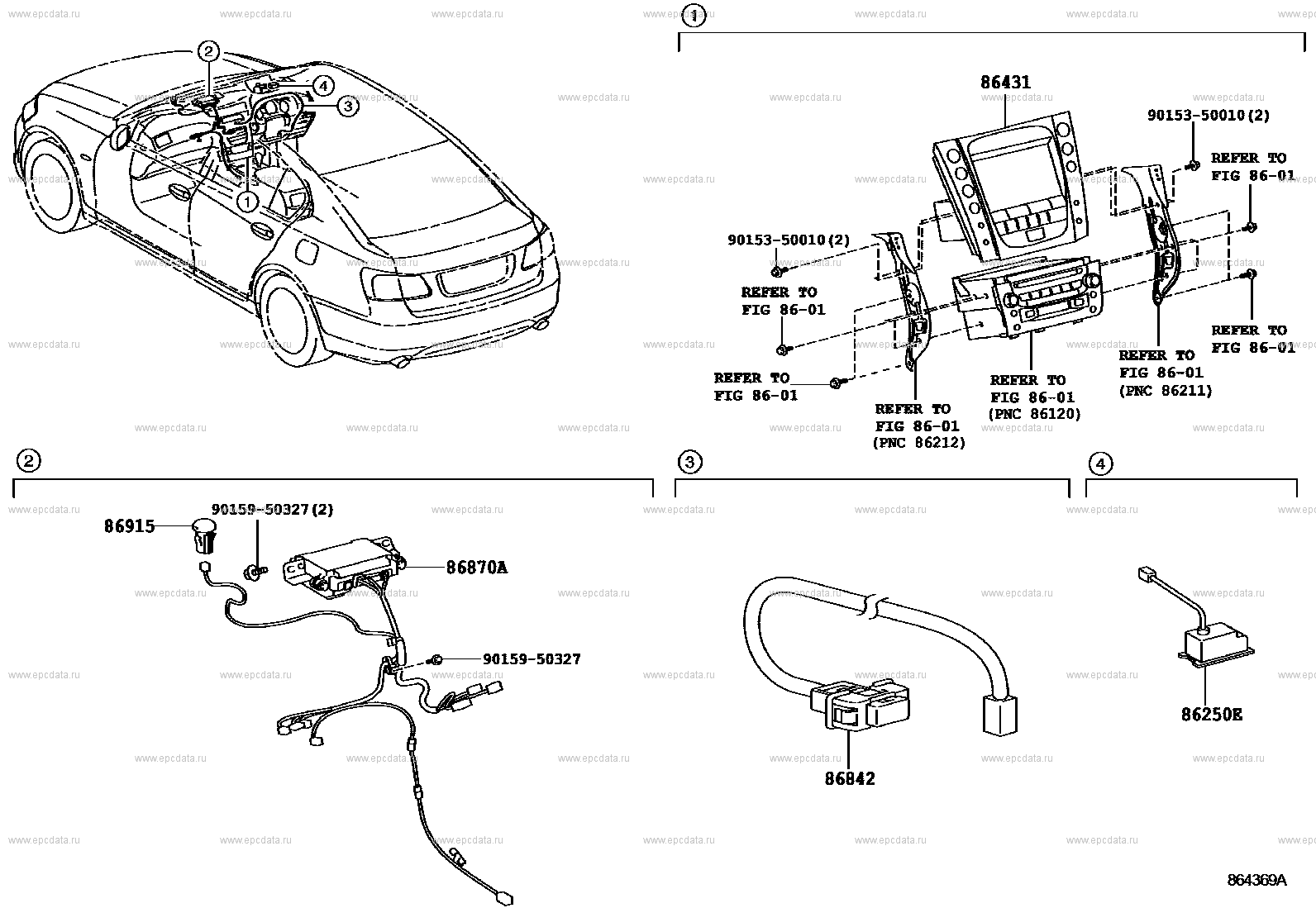 www.epcdata.ru

2
4
3
1

1

86431
90153-50010(2)
REFER TO
FIG 86-01
90153-50010(2)
REFER TO
FIG 86-01
REFER TO
FIG 86-01
REFER TO
FIG 86-01
REFER TO
FIG 86-01
(PNC 86212)
REFER TO
FIG 86-01
(PNC 86120)
REFER TO
FIG 86-01
(PNC 86211)
REFER TO
FIG 86-01

2
86915
90159-50327(2)
86870A
90159-50327

3
86842

4
86250E

864369A