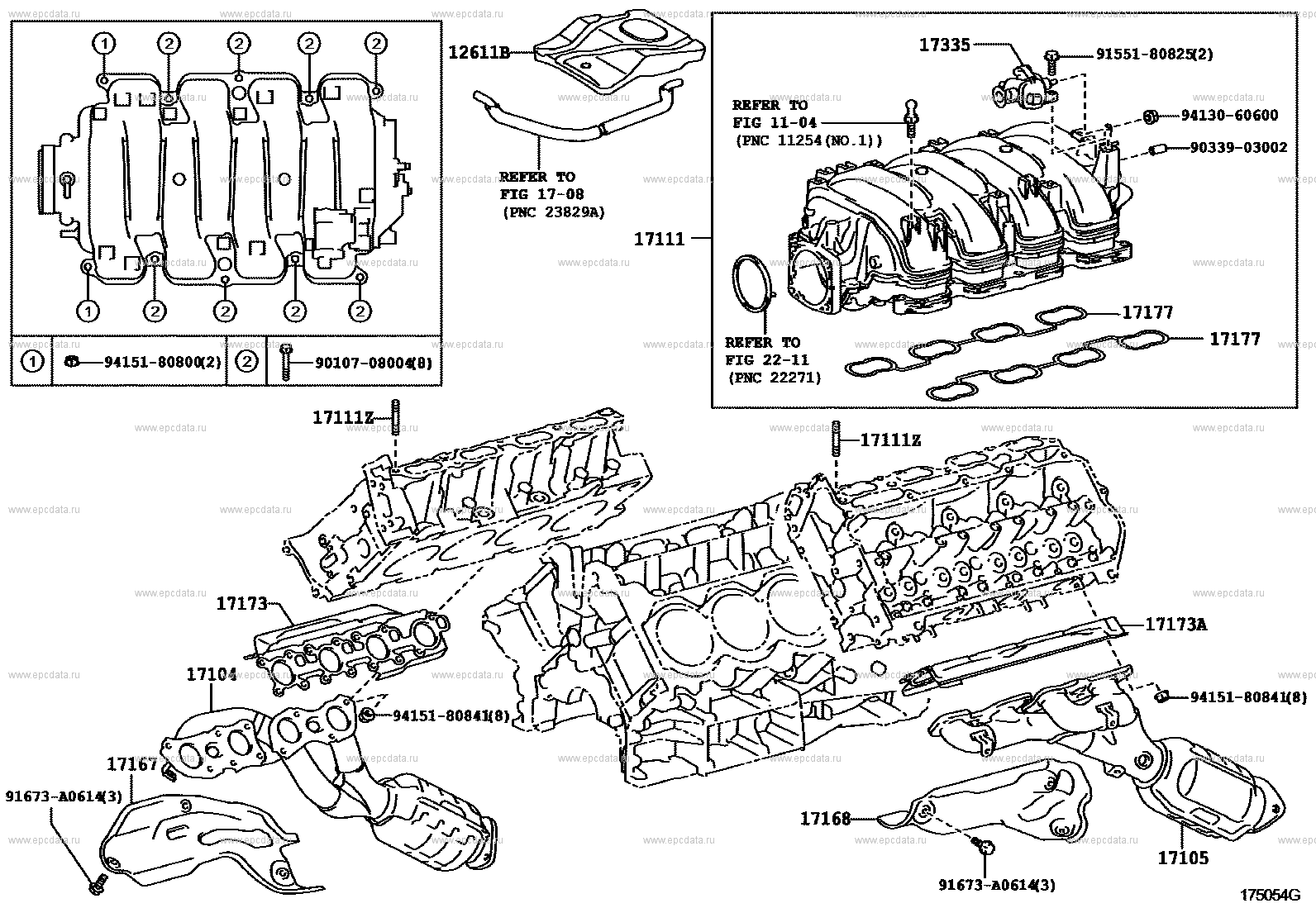 1 2 2 2 2

1 2 2 2 2

1 94151-80800(2) 2 90107-08004(8)

12611B

REFER TO FIG 17-08 (PNC 23829A)

17335

91551-80825(2)

REFER TO FIG 11-04 (PNC 11254(NO.1))

94130-60600

90339-03002

17111

17177

17177

REFER TO FIG 22-11 (PNC 22271)

17111Z

17111Z

17173

17173A

17104

94151-80841(8)

94151-80841(8)

17167

91673-A0614(3)

17168

91673-A0614(3)

17105

175054G

www.epcdata.ru