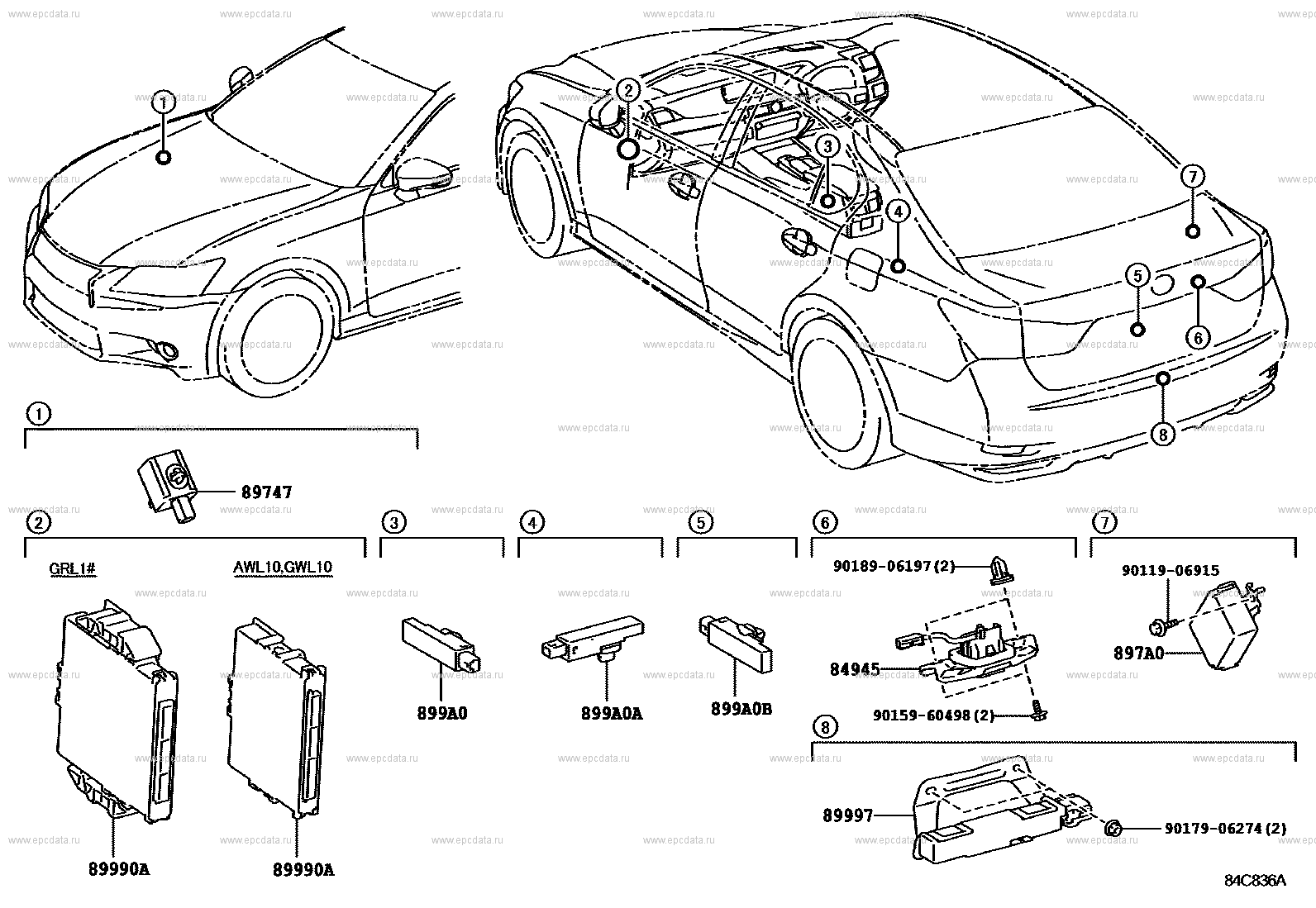 www.epcdata.ru

1
2
3
4
5
6
7
8

1
89747

2
GRL1#
AWL10,GWL10
89990A
89990A

3
899A0

4
899A0A

5
899A0B

6
90189-06197(2)
84945
90159-60498(2)

7
90119-06915
897A0

8
89997
90179-06274(2)

84C836A